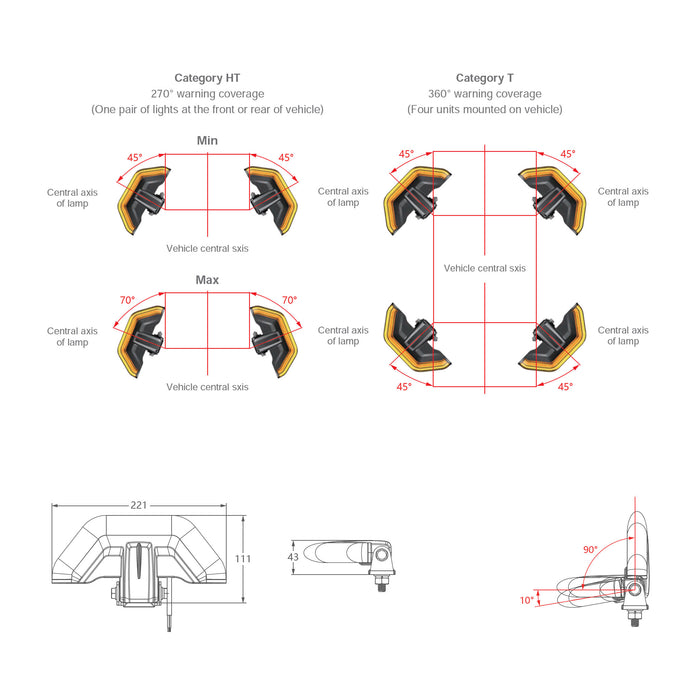 Category HT
270° warning coverage
(One pair of lights at the front or rear of vehicle)

Min

45°

45°

Central axis of lamp

Central axis of lamp

Vehicle central sxis

Max

70°

70°

Central axis of lamp

Central axis of lamp

Vehicle central sxis

Category T
360° warning coverage
(Four units mounted on vehicle)

45°

45°

Central axis of lamp

Central axis of lamp

Vehicle central sxis

Central axis of lamp

Central axis of lamp

45°

45°

221

111

43

90°

10°